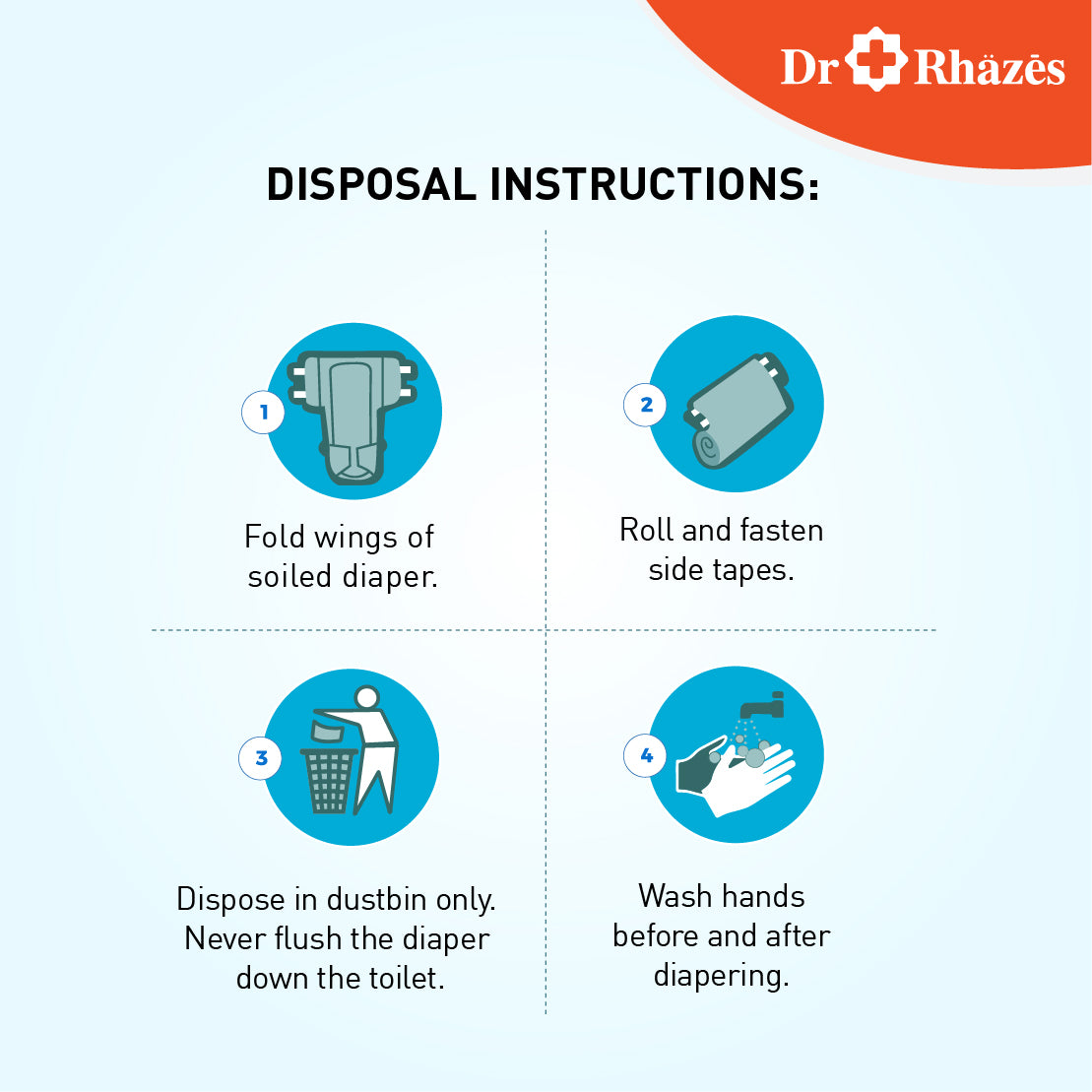 Dr Rhäzēs

DISPOSAL INSTRUCTIONS:

1

Fold wings of soiled diaper.

2

Roll and fasten side tapes.

3

Dispose in dustbin only. Never flush the diaper down the toilet.

4

Wash hands before and after diapering.