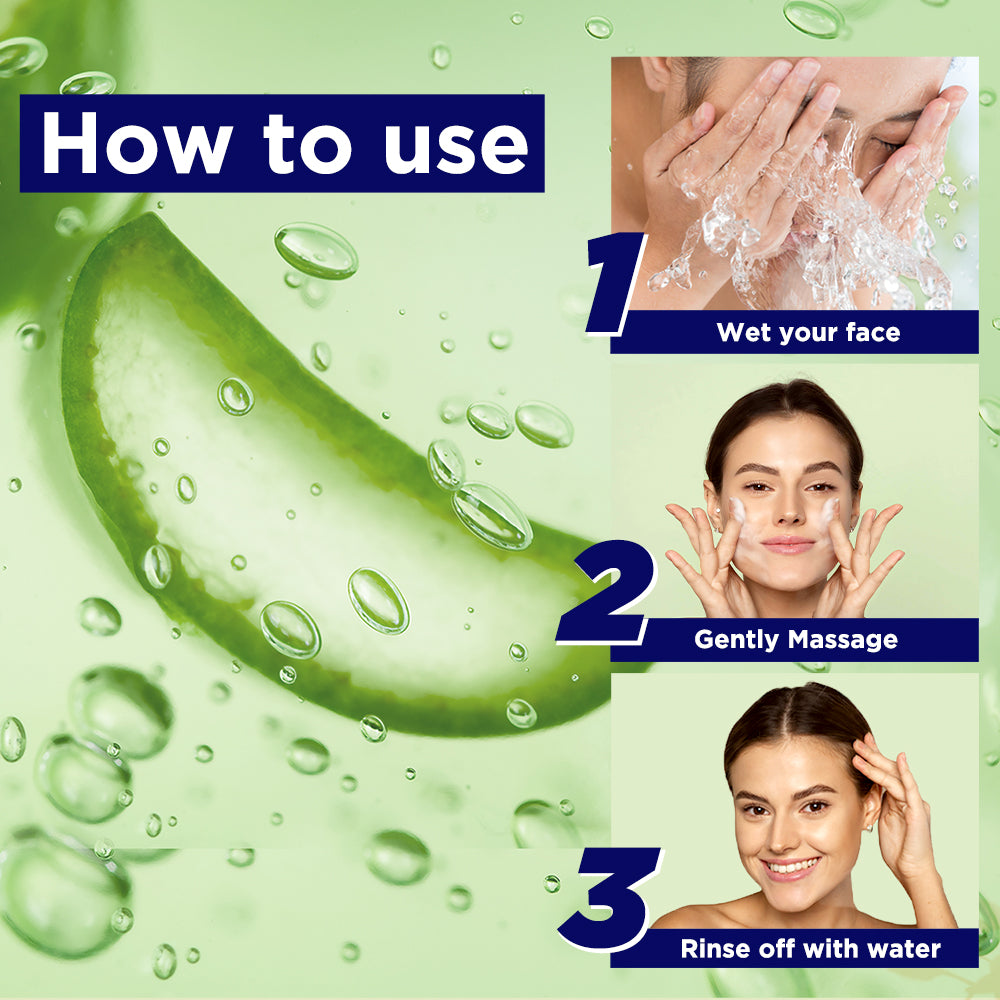 How to use

1
Wet your face

2
Gently Massage

3
Rinse off with water