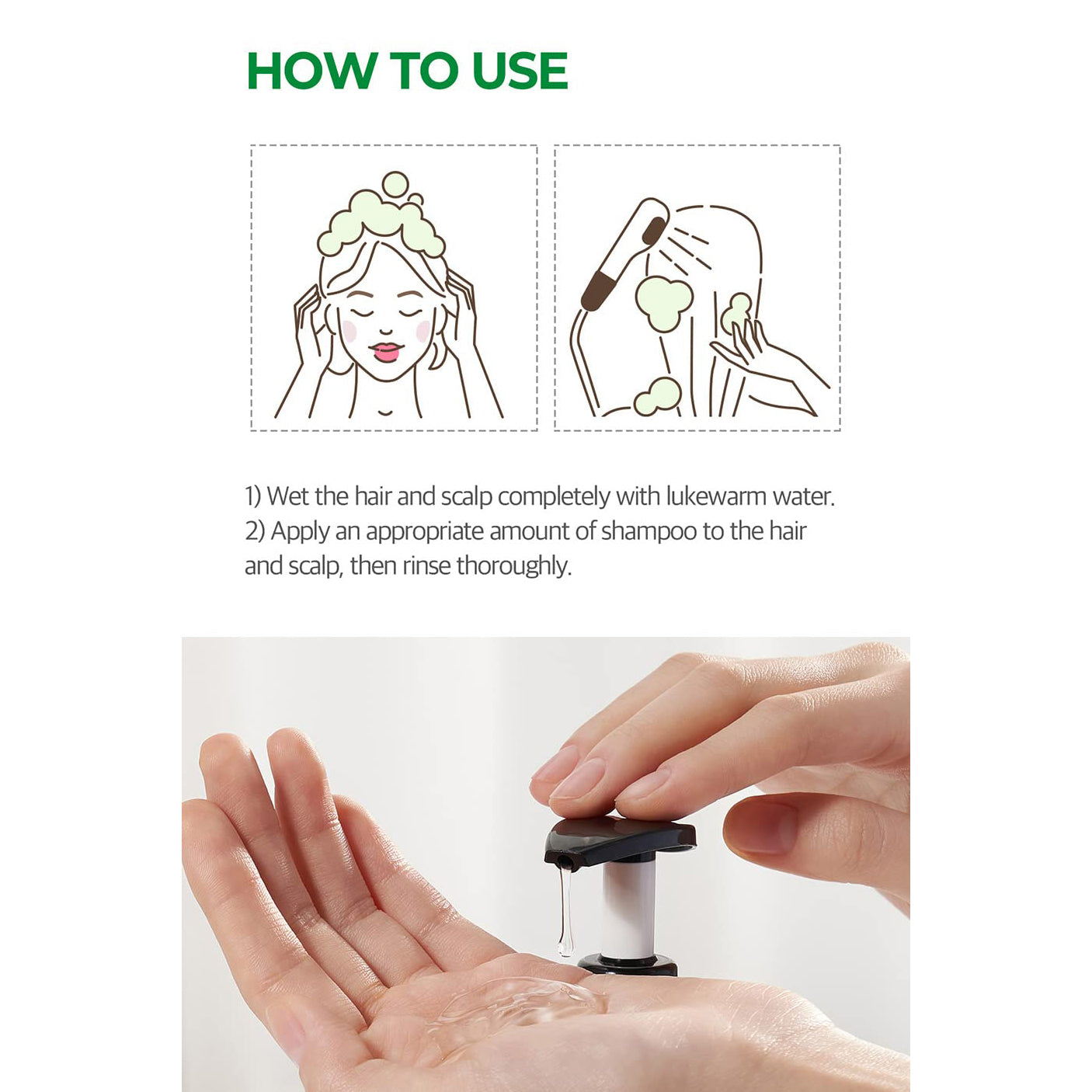 HOW TO USE

1) Wet the hair and scalp completely with lukewarm water.
2) Apply an appropriate amount of shampoo to the hair and scalp, then rinse thoroughly.