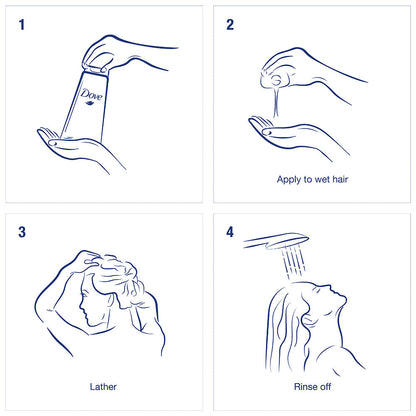 1

Dove

2

Apply to wet hair

3

Lather

4

Rinse off