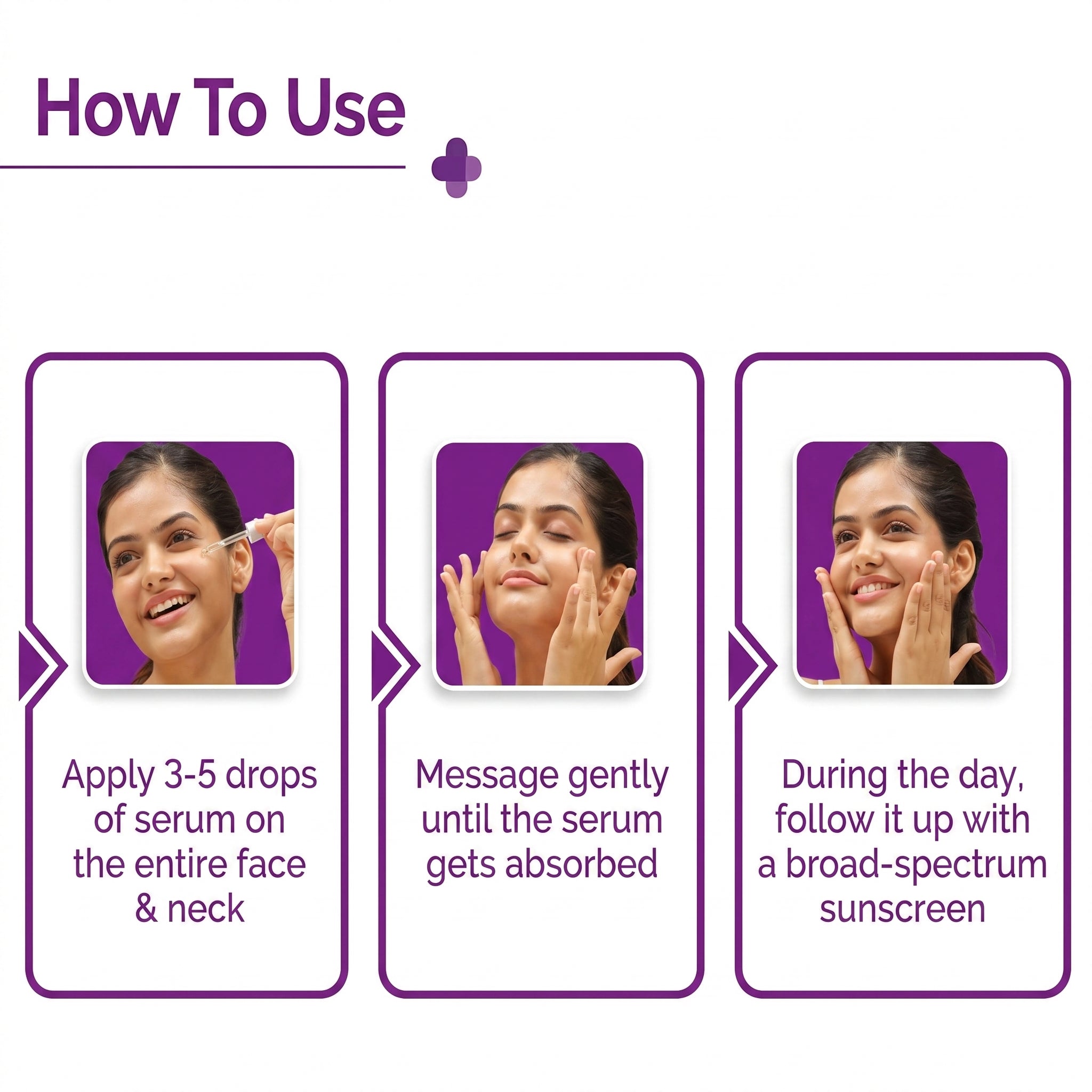 How To Use

Apply 3-5 drops of serum on the entire face & neck

Message gently until the serum gets absorbed

During the day, follow it up with a broad-spectrum sunscreen