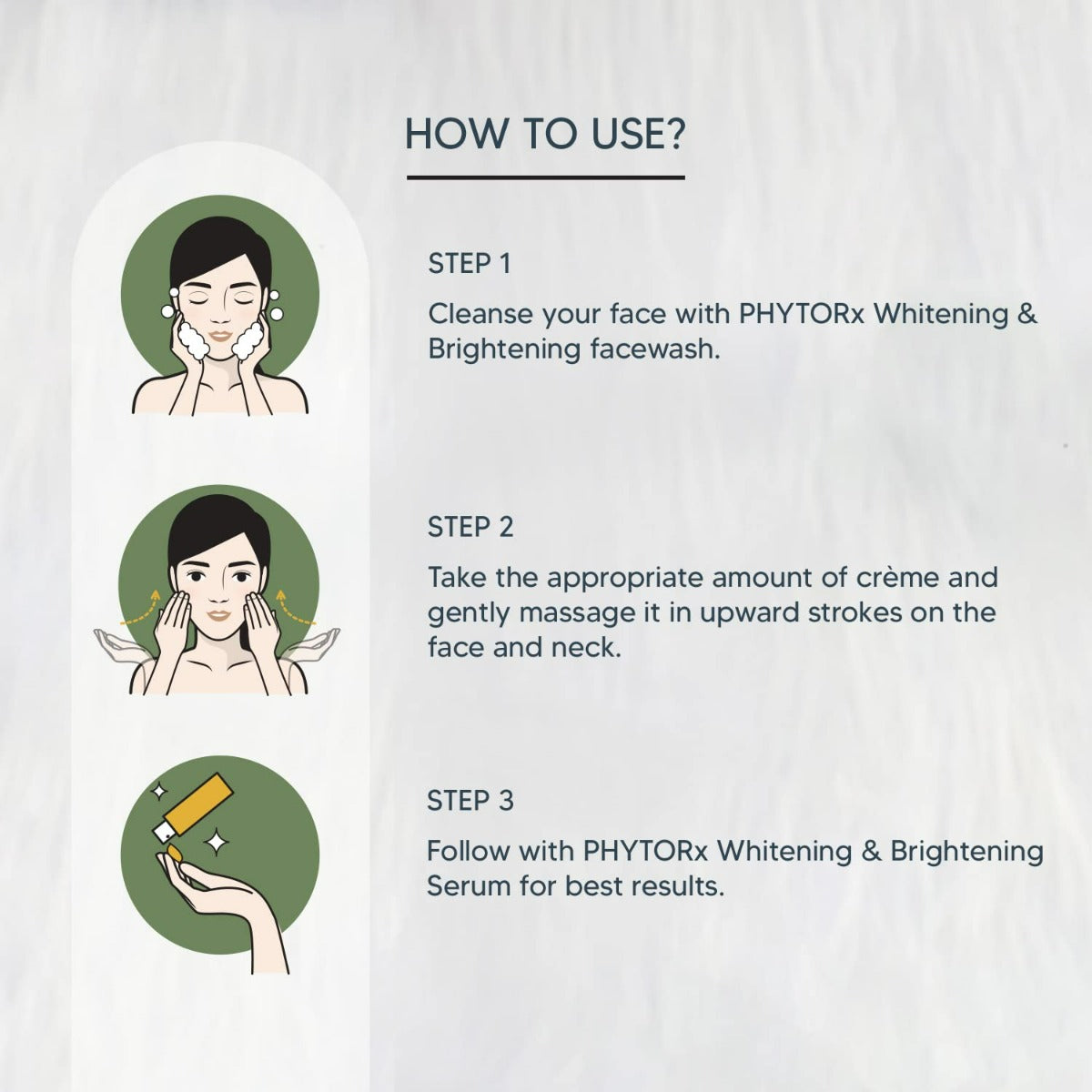 HOW TO USE?

STEP 1

Cleanse your face with PHYTORx Whitening & Brightening facewash.

STEP 2

Take the appropriate amount of crème and gently massage it in upward strokes on the face and neck.

STEP 3

Follow with PHYTORx Whitening & Brightening Serum for best results.