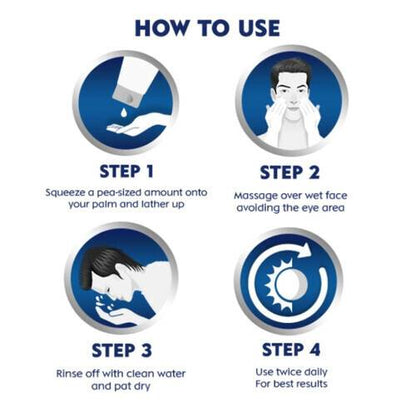 HOW TO USE

STEP 1
Squeeze a pea-sized amount onto your palm and lather up

STEP 2
Massage over wet face avoiding the eye area

STEP 3
Rinse off with clean water and pat dry

STEP 4
Use twice daily
For best results