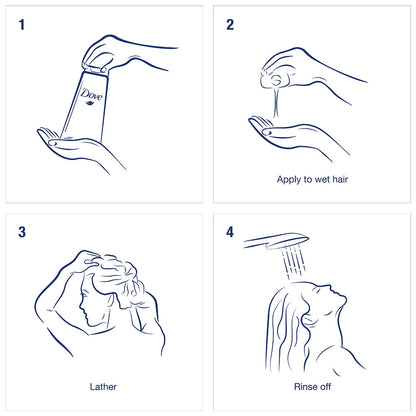 1

Dove

2

Apply to wet hair

3

Lather

4

Rinse off