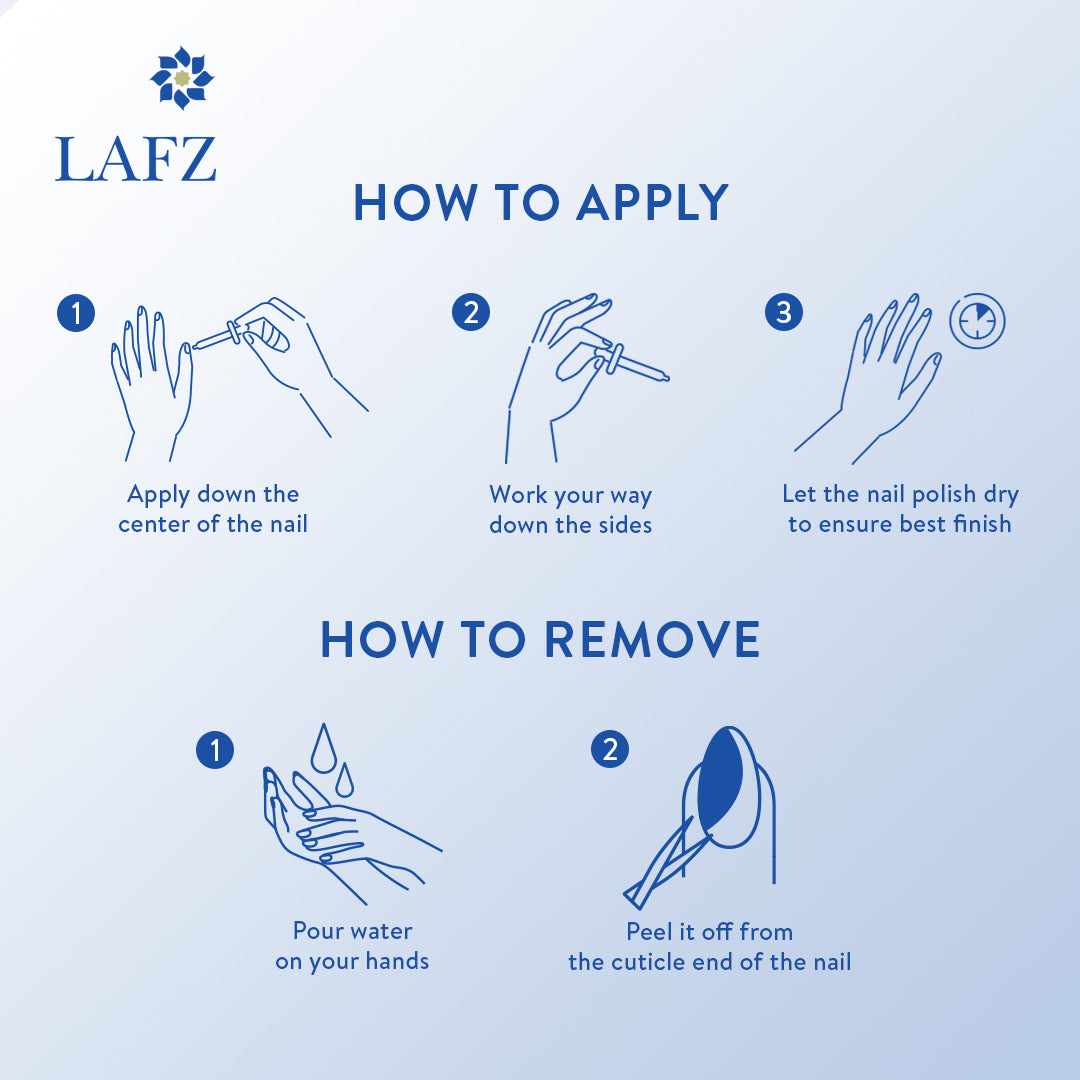 LAFZ

HOW TO APPLY

1
Apply down the center of the nail

2
Work your way down the sides

3
Let the nail polish dry to ensure best finish

HOW TO REMOVE

1
Pour water on your hands

2
Peel it off from the cuticle end of the nail