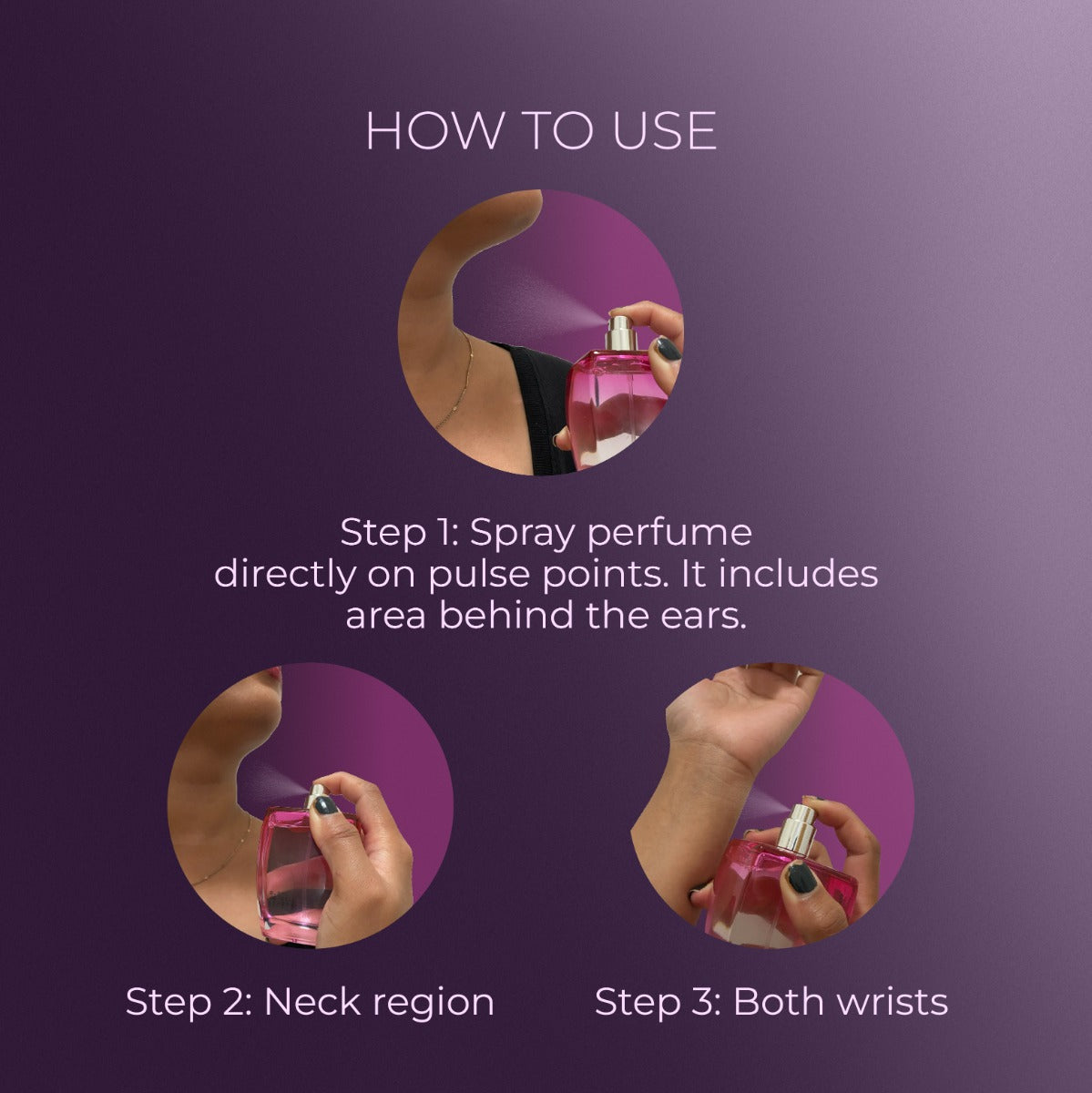 HOW TO USE

Step 1: Spray perfume directly on pulse points. It includes area behind the ears.

Step 2: Neck region

Step 3: Both wrists