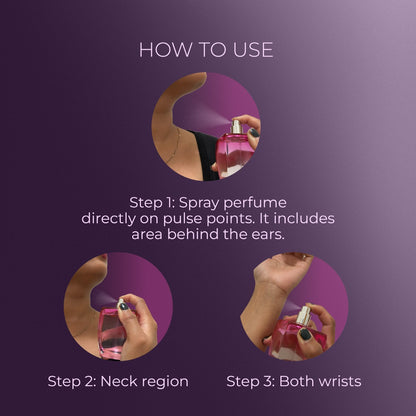 HOW TO USE

Step 1: Spray perfume directly on pulse points. It includes area behind the ears.

Step 2: Neck region

Step 3: Both wrists