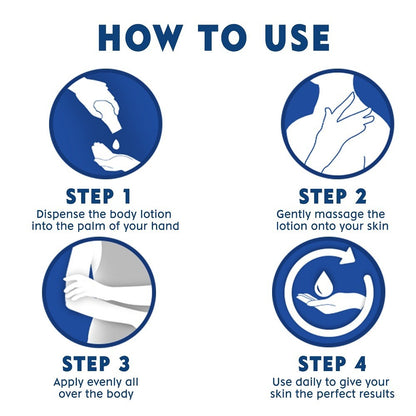 HOW TO USE

STEP 1
Dispense the body lotion into the palm of your hand

STEP 2
Gently massage the lotion onto your skin

STEP 3
Apply evenly all over the body

STEP 4
Use daily to give your skin the perfect results