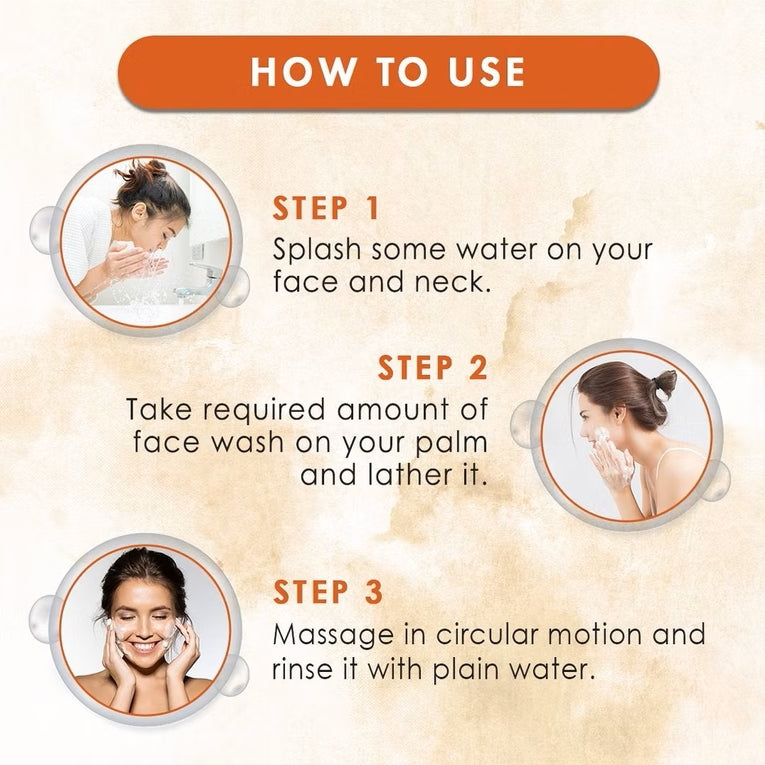 HOW TO USE

STEP 1
Splash some water on your face and neck.

STEP 2
Take required amount of face wash on your palm and lather it.

STEP 3
Massage in circular motion and rinse it with plain water.